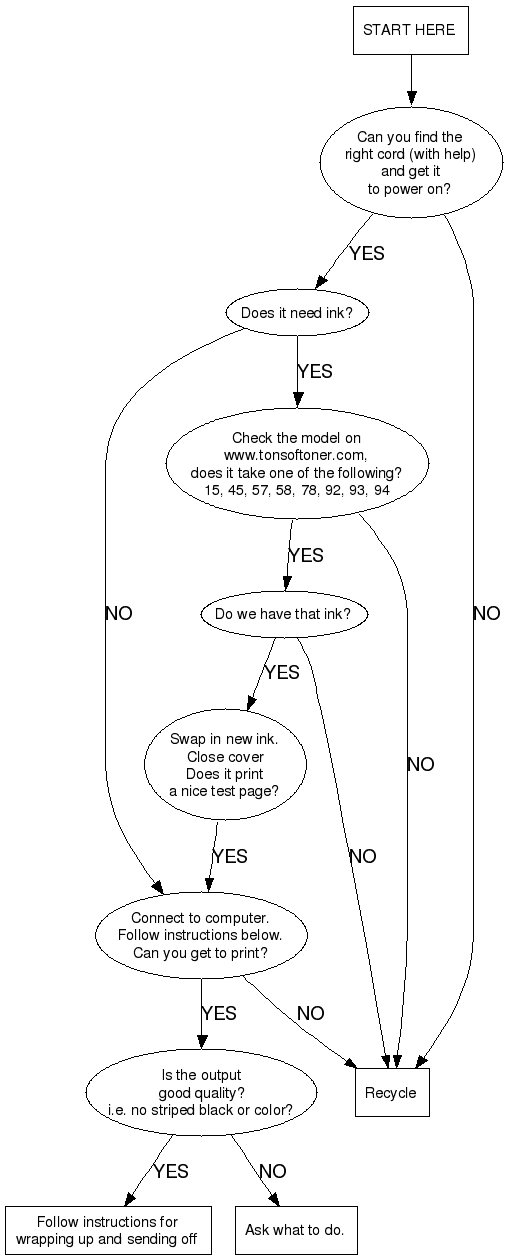 START HERE

Can you find the right cord (with help) and get it to power on?

YES

NO

Does it need ink?

YES

NO

Check the model on www.tonsoftoner.com, does it take one of the following? 15, 45, 57, 58, 78, 92, 93, 94

YES

NO

Do we have that ink?

YES

NO

Swap in new ink. Close cover Does it print a nice test page?

YES

Connect to computer. Follow instructions below. Can you get to print?

YES

NO

Recycle

Is the output good quality? i.e. no striped black or color?

YES

NO

Follow instructions for wrapping up and sending off

Ask what to do.