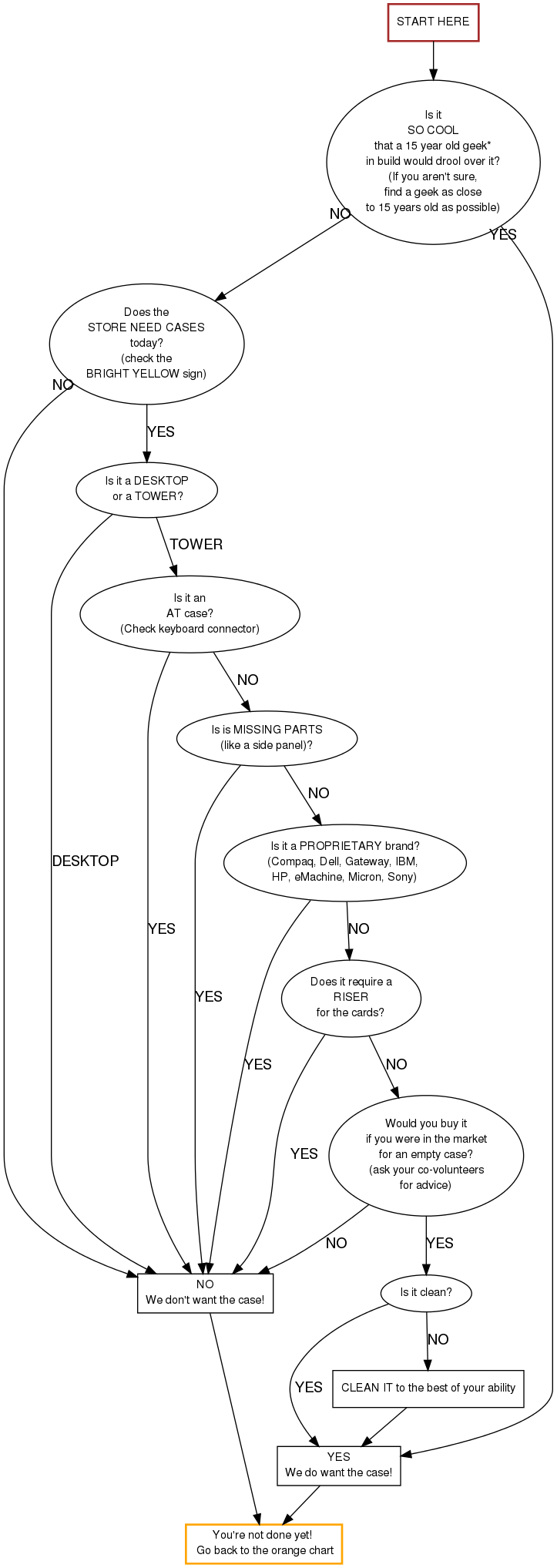 START HERE

Is it
SO COOL
that a 15 year old geek*
in build would drool over it?
(If you aren't sure,
find a geek as close
to 15 years old as possible)

NO

YES

Does the
STORE NEED CASES
today?
(check the
BRIGHT YELLOW sign)

NO

YES

Is it a DESKTOP
or a TOWER?

TOWER

DESKTOP

Is it an
AT case?
(Check keyboard connector)

NO

YES

Is is MISSING PARTS
(like a side panel)?

NO

YES

Is it a PROPRIETARY brand?
(Compaq, Dell, Gateway, IBM,
HP, eMachine, Micron, Sony)

NO

YES

Does it require a
RISER
for the cards?

NO

YES

Would you buy it
if you were in the market
for an empty case?
(ask your co-volunteers
for advice)

NO

YES

NO
We don't want the case!

Is it clean?

NO

YES

CLEAN IT to the best of your ability

YES
We do want the case!

You're not done yet!
Go back to the orange chart