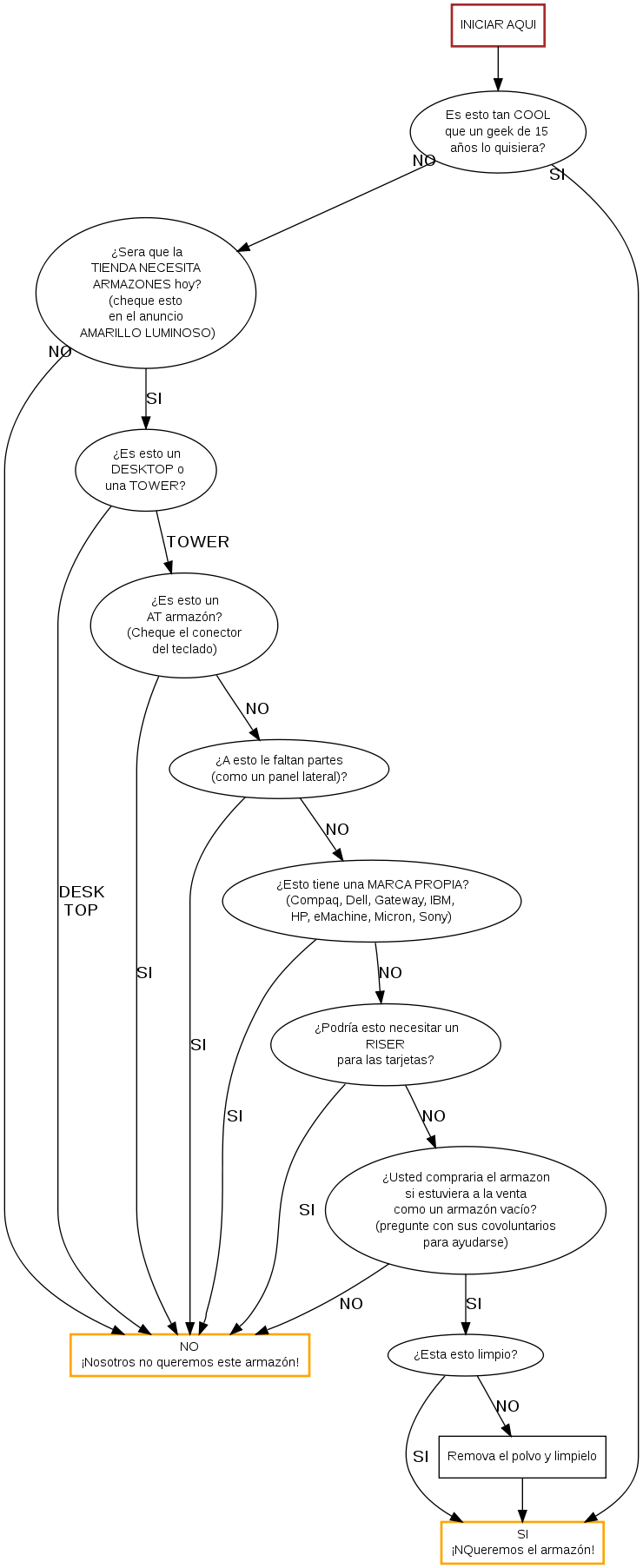 INICIAR AQUI

Es esto tan COOL que un geek de 15 años lo quisiera?

NO

SI

¿Sera que la TIENDA NECESITA ARMAZONES hoy? (cheque esto en el anuncio AMARILLO LUMINOSO)

NO

SI

¿Es esto un DESKTOP o una TOWER?

TOWER

DESK TOP

¿Es esto un AT armazón? (Cheque el conector del teclado)

NO

SI

¿A esto le faltan partes (como un panel lateral)?

NO

SI

¿Esto tiene una MARCA PROPIA? (Compaq, Dell, Gateway, IBM, HP, eMachine, Micron, Sony)

NO

SI

¿Podría esto necesitar un RISER para las tarjetas?

NO

SI

¿Usted compraria el armazon si estuviera a la venta como un armazón vacío? (pregunte con sus covoluntarios para ayudarse)

NO

SI

NO
¡Nosotros no queremos este armazón!

¿Esta esto limpio?

NO

SI

Remova el polvo y limpielo

SI
¡NQueremos el armazón!